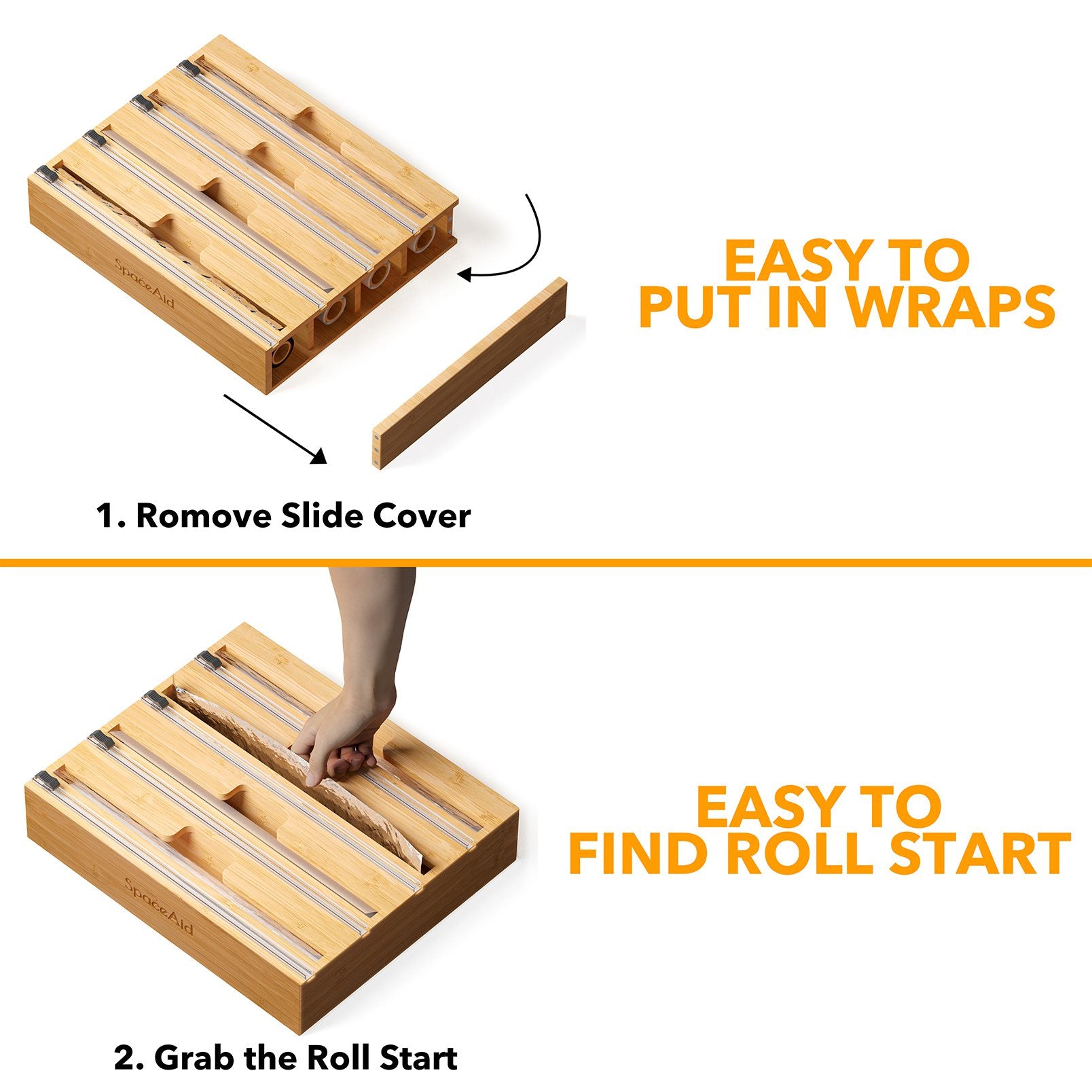 SpaceAid

EASY TO
PUT IN WRAPS

1. Romove Slide Cover

SpaceAid

EASY TO
FIND ROLL START

2. Grab the Roll Start