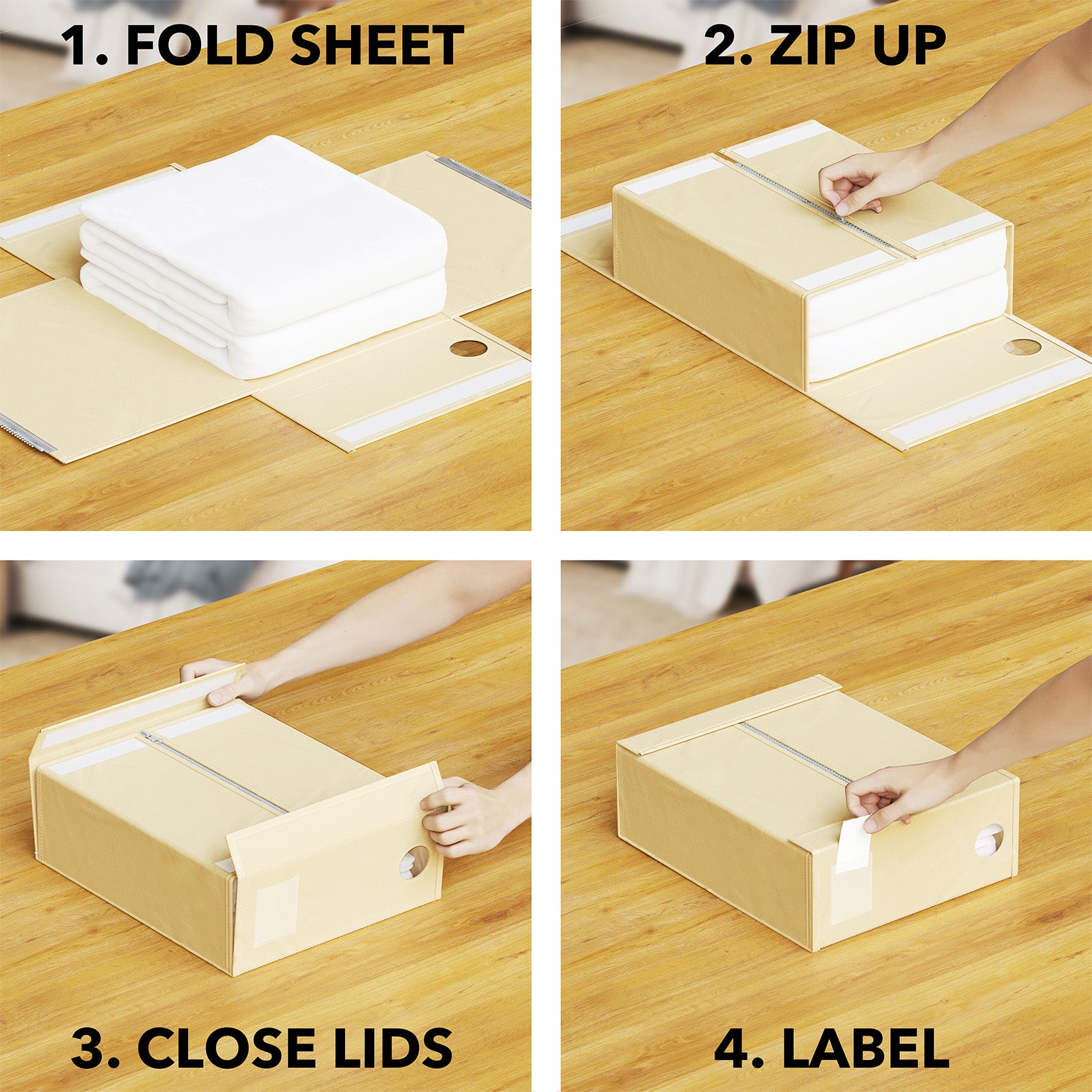 1. FOLD SHEET

2. ZIP UP

3. CLOSE LIDS

4. LABEL