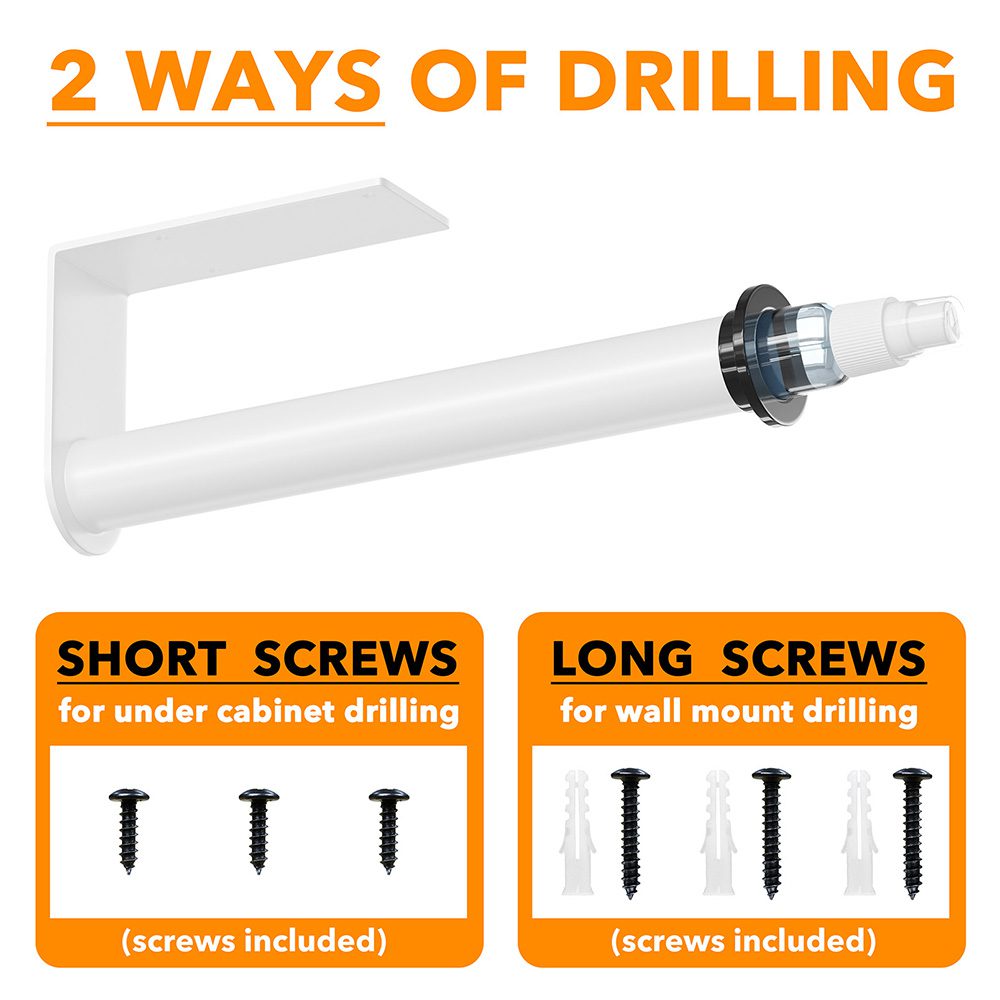 2 WAYS OF DRILLING

SHORT SCREWS
for under cabinet drilling
(screws included)

LONG SCREWS
for wall mount drilling
(screws included)