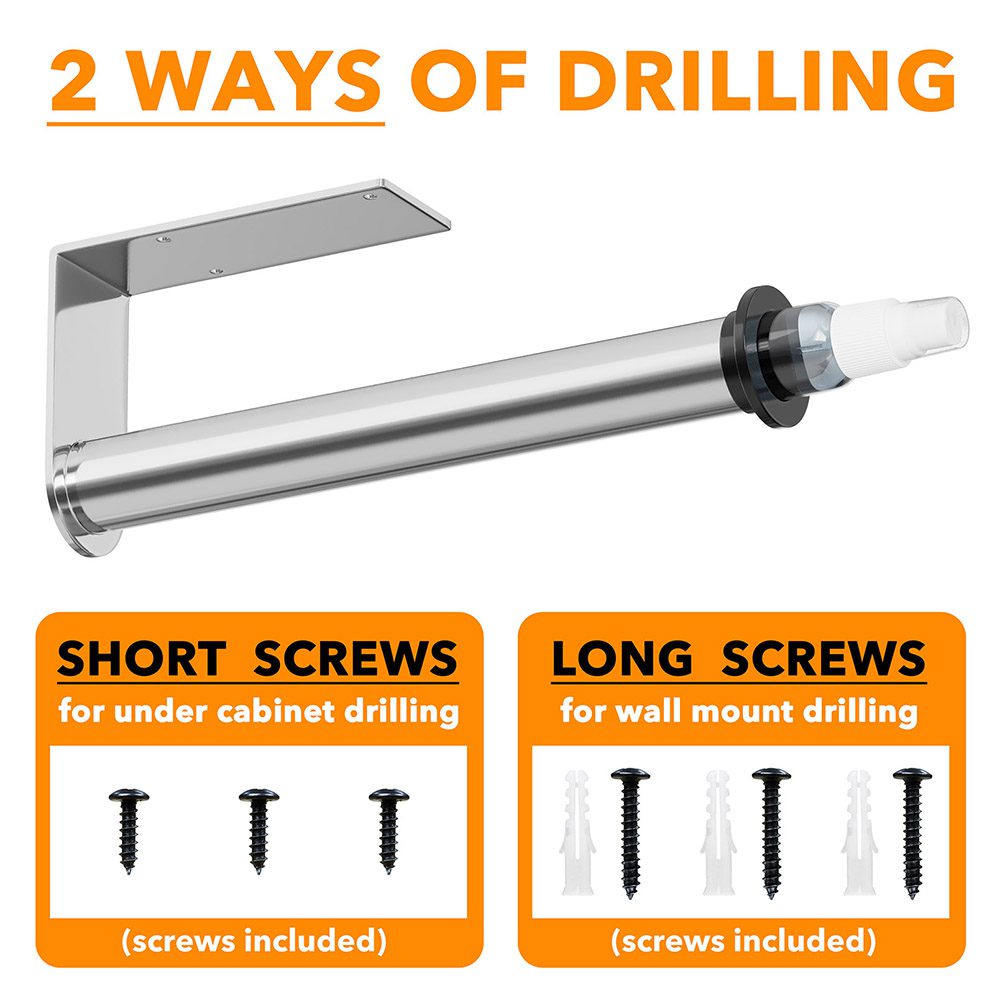 2 WAYS OF DRILLING

SHORT SCREWS
for under cabinet drilling

(screws included)

LONG SCREWS
for wall mount drilling

(screws included)