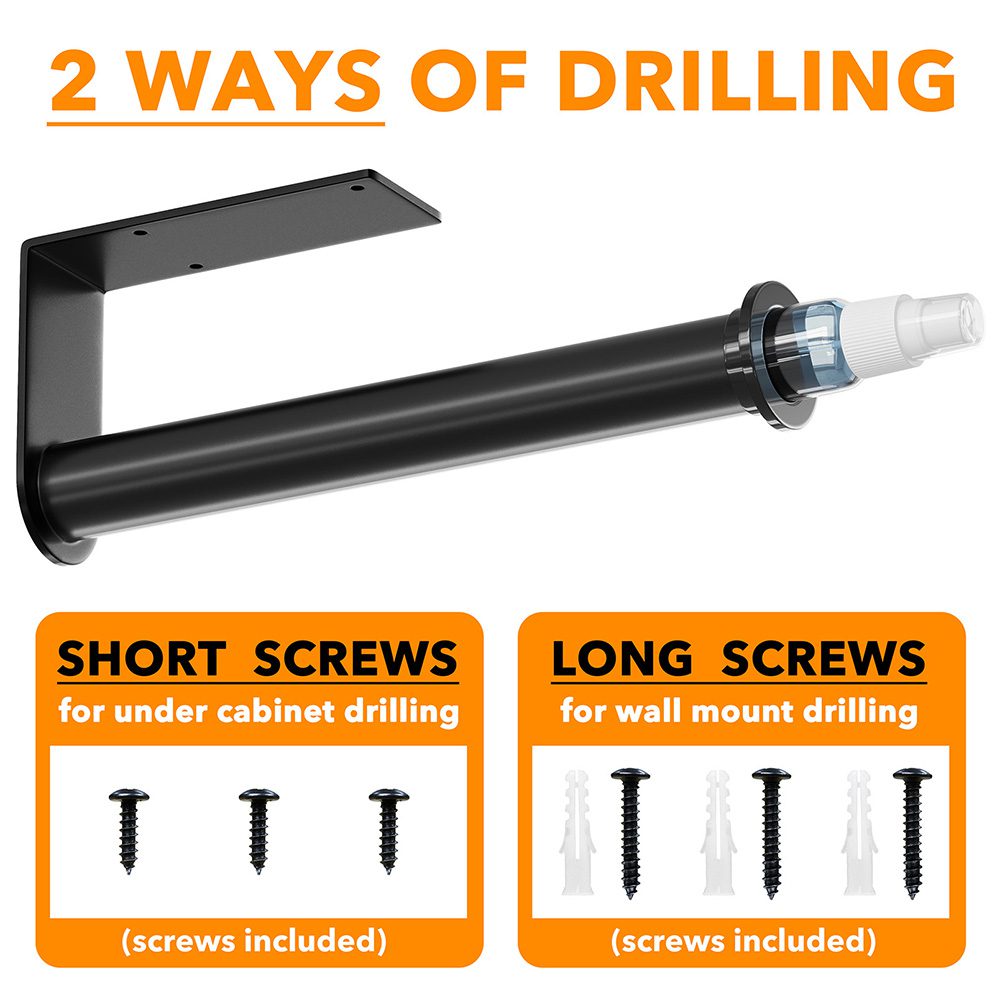 2 WAYS OF DRILLING

SHORT SCREWS
for under cabinet drilling

(screws included)

LONG SCREWS
for wall mount drilling

(screws included)