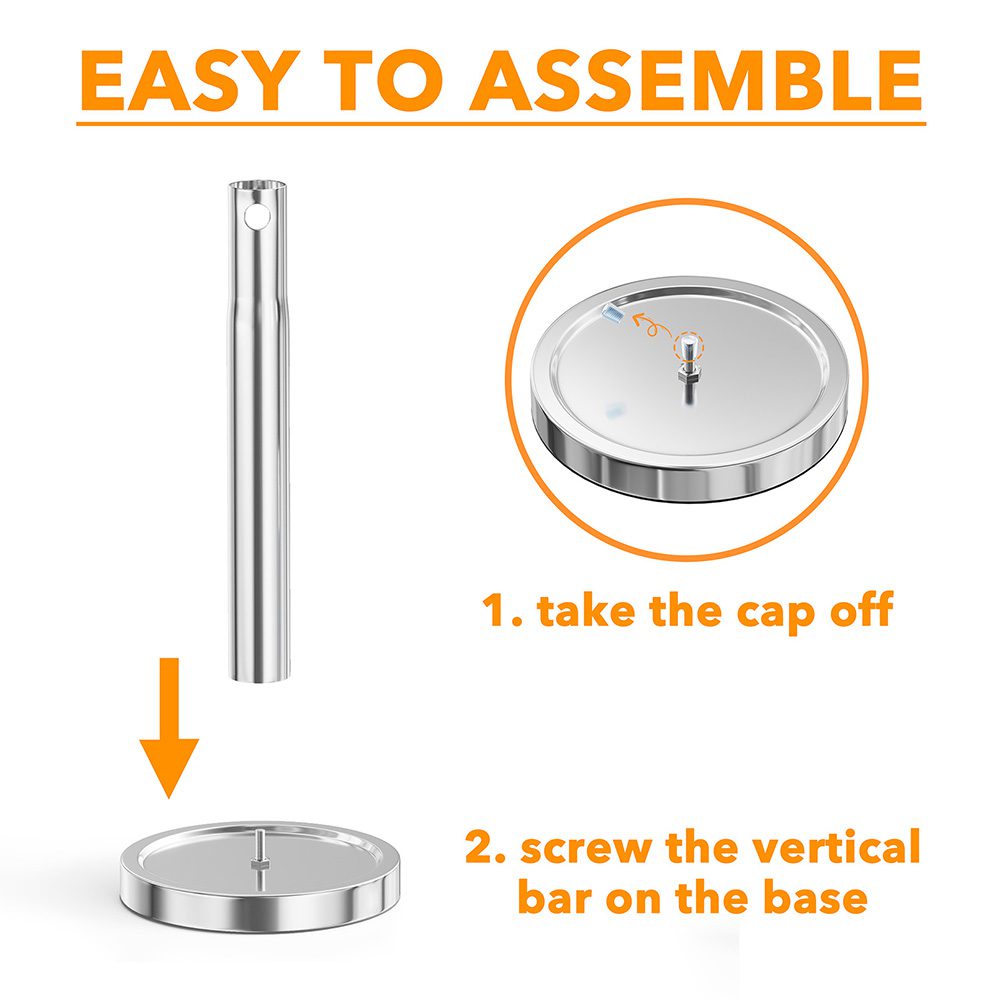 EASY TO ASSEMBLE

1. take the cap off

2. screw the vertical bar on the base