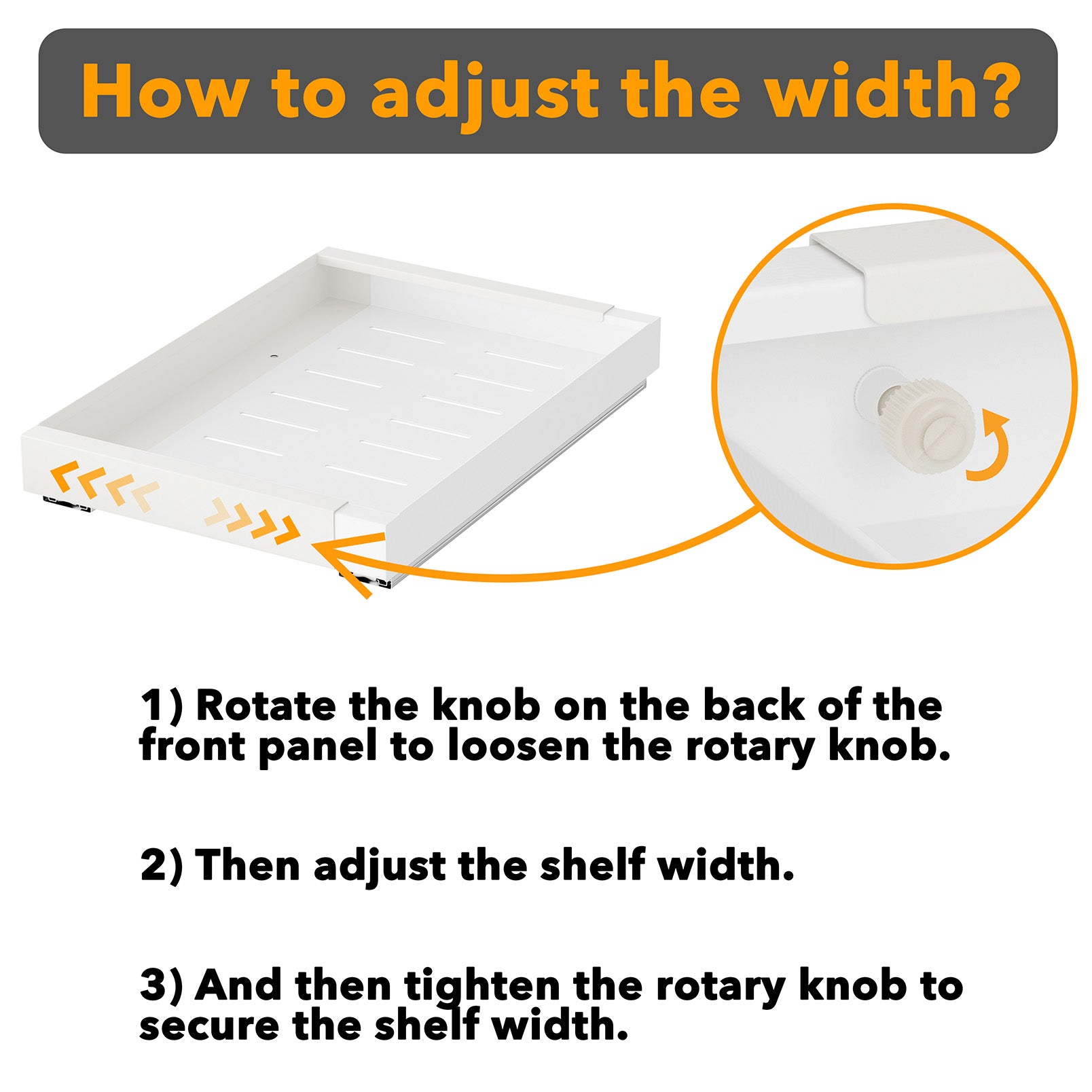 How to adjust the width?

1) Rotate the knob on the back of the front panel to loosen the rotary knob.

2) Then adjust the shelf width.

3) And then tighten the rotary knob to secure the shelf width.