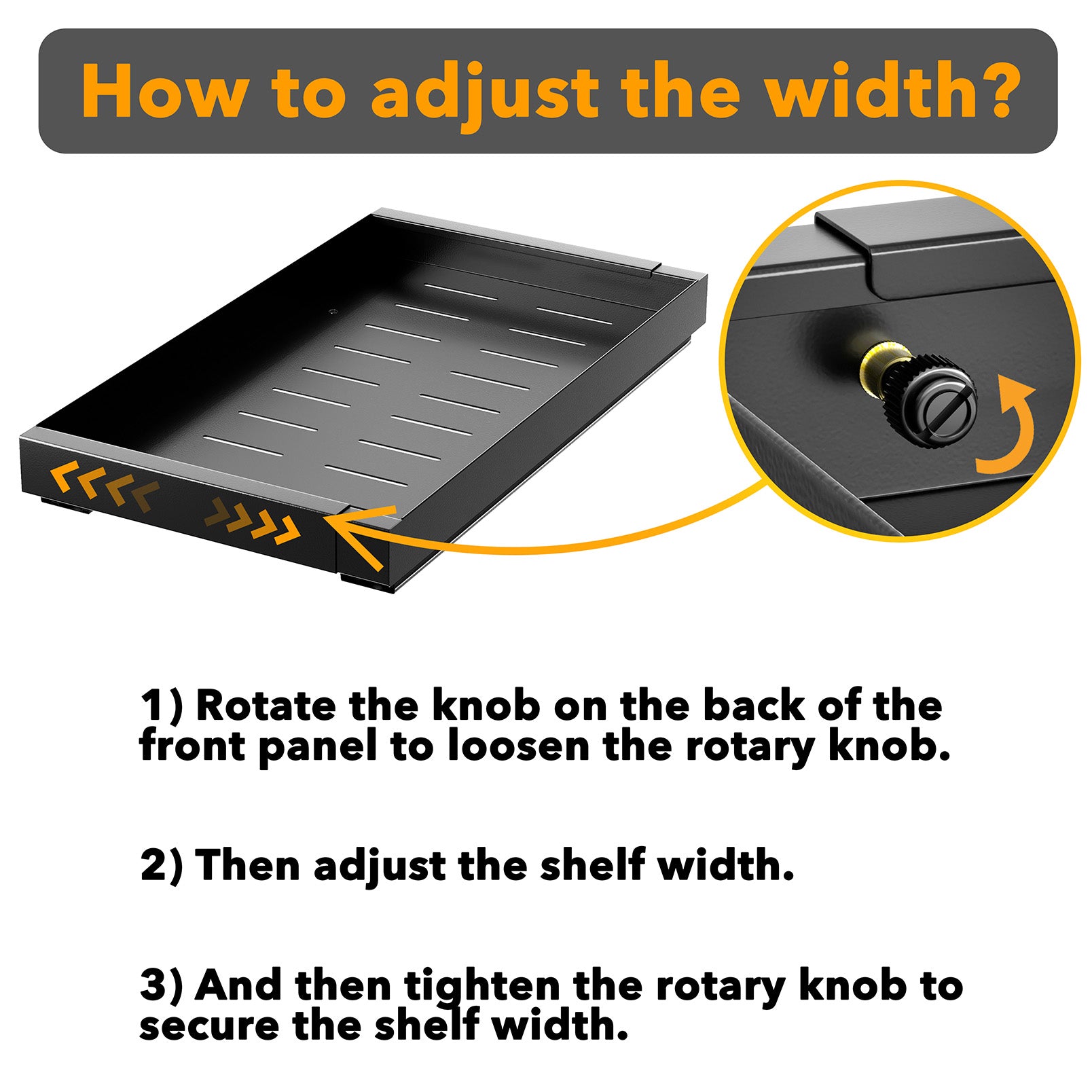 How to adjust the width?

1) Rotate the knob on the back of the front panel to loosen the rotary knob.

2) Then adjust the shelf width.

3) And then tighten the rotary knob to secure the shelf width.