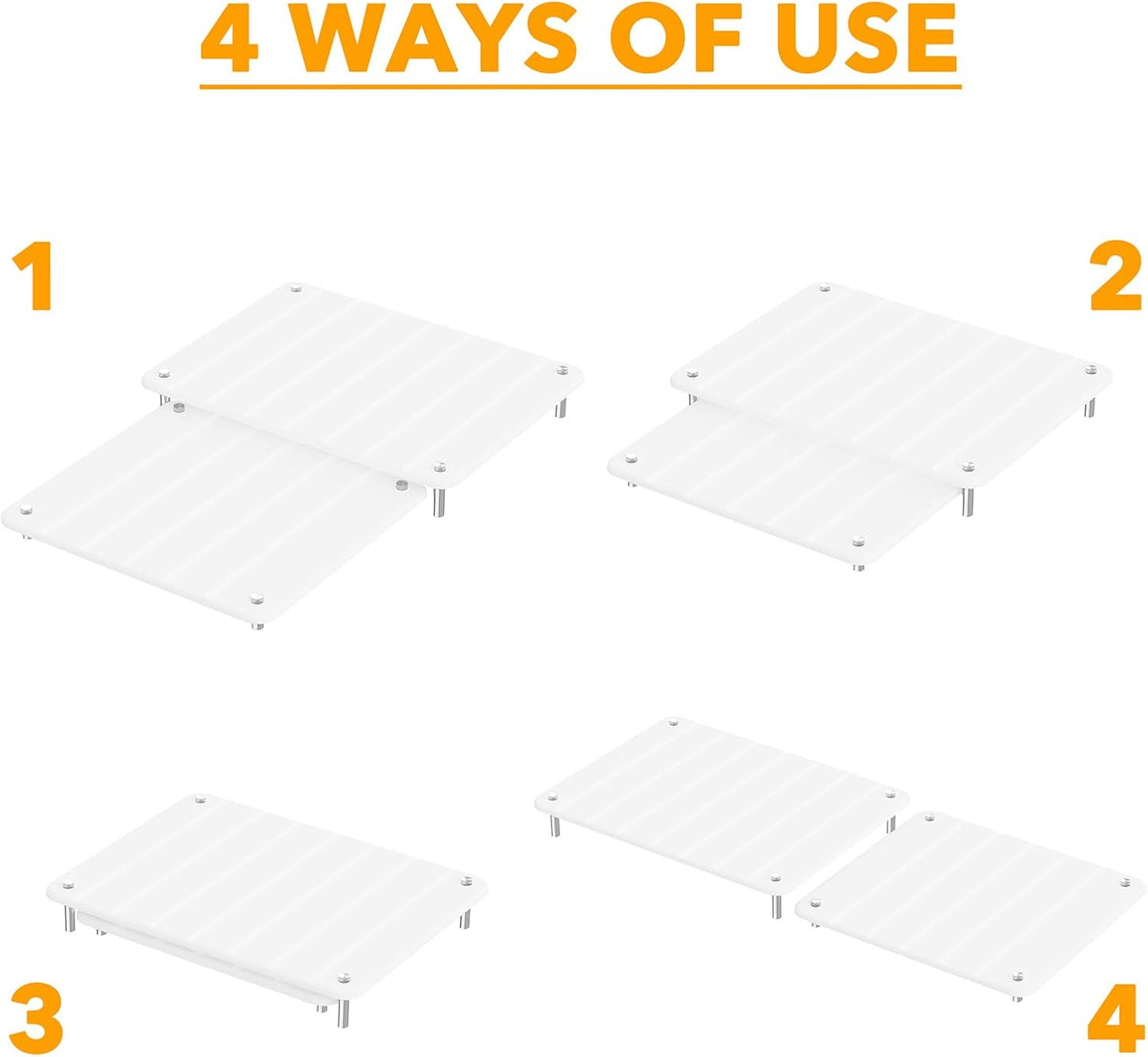 4 WAYS OF USE

1

2

3

4