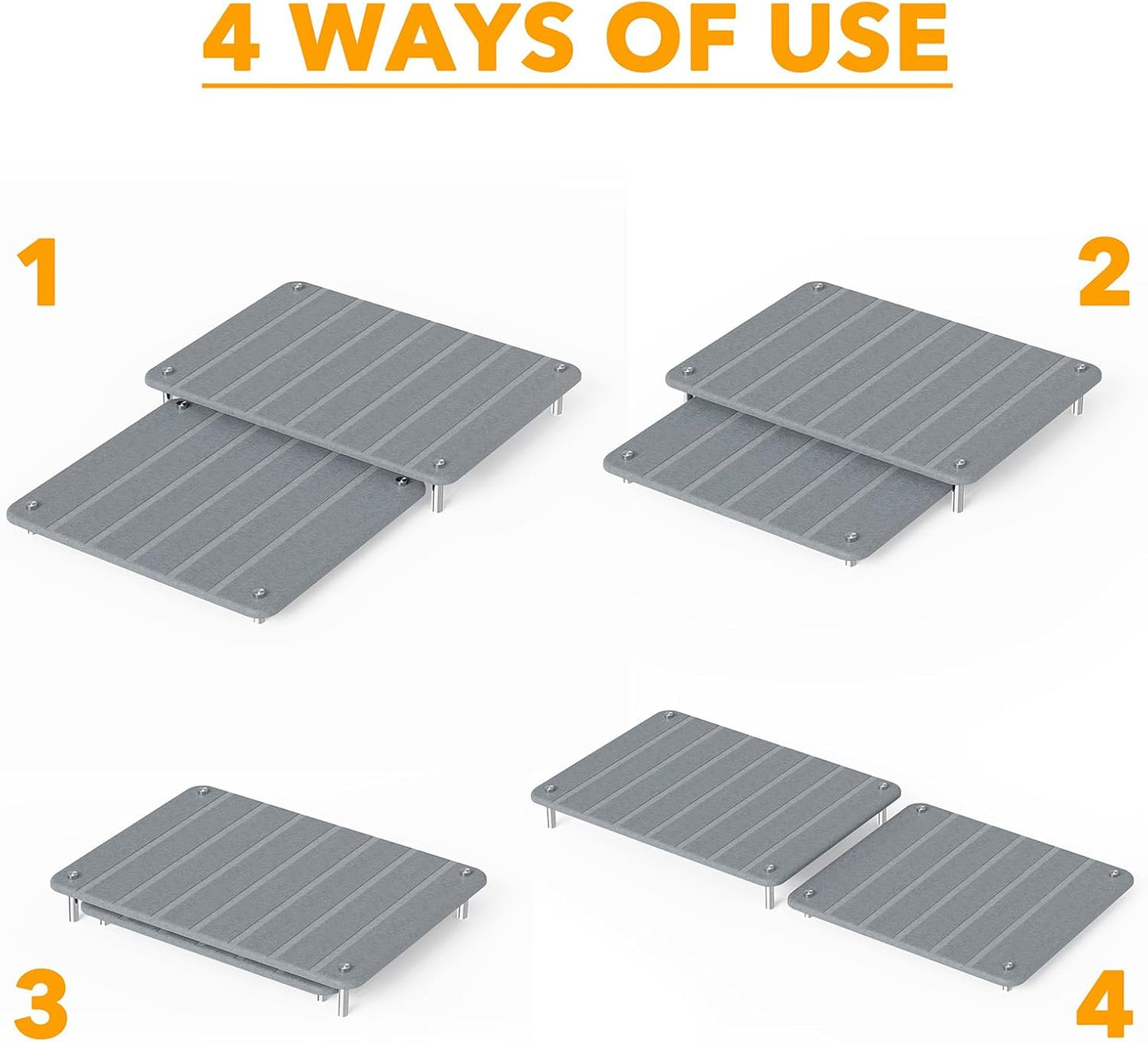 4 WAYS OF USE

1

2

3

4