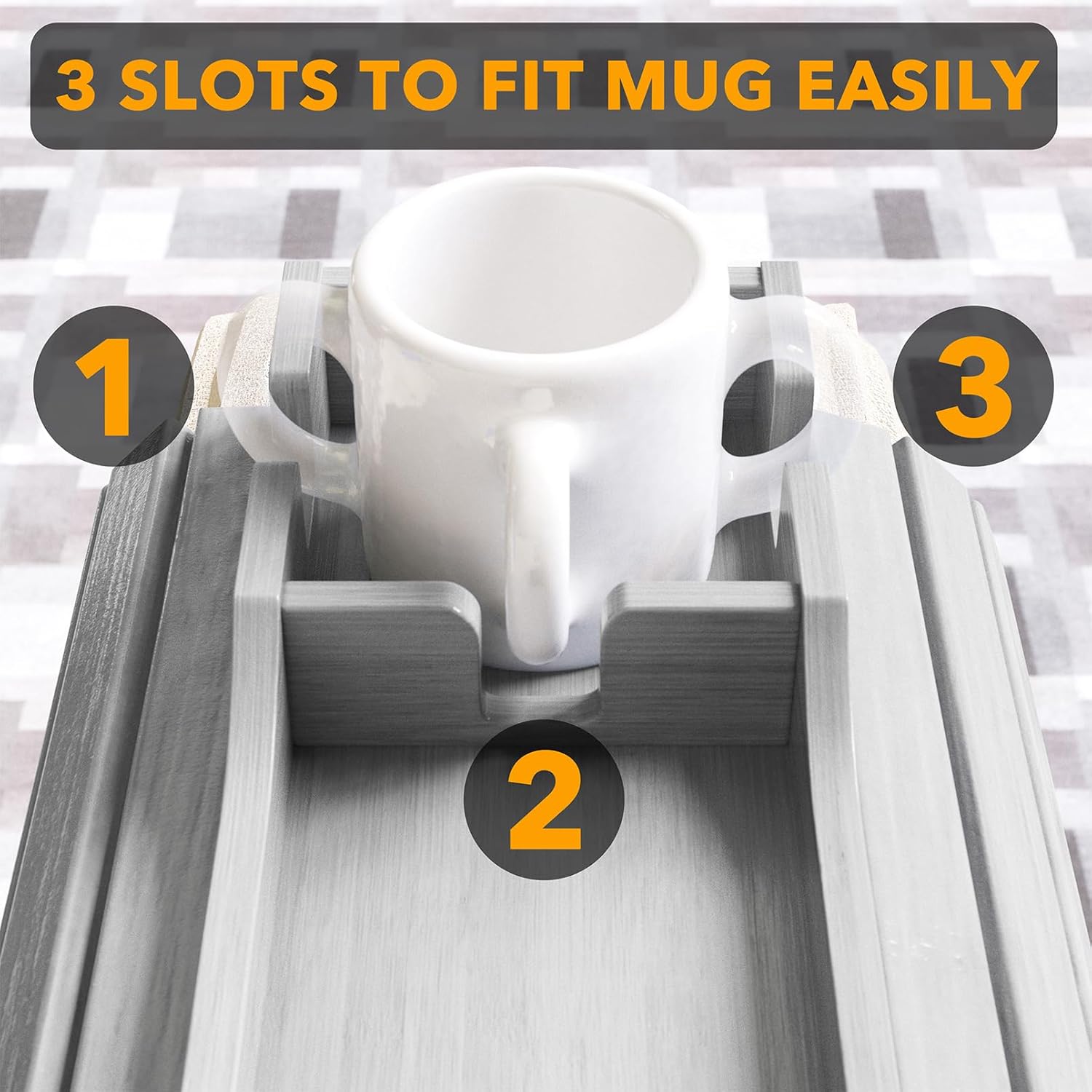 3 SLOTS TO FIT MUG EASILY

1

3

2