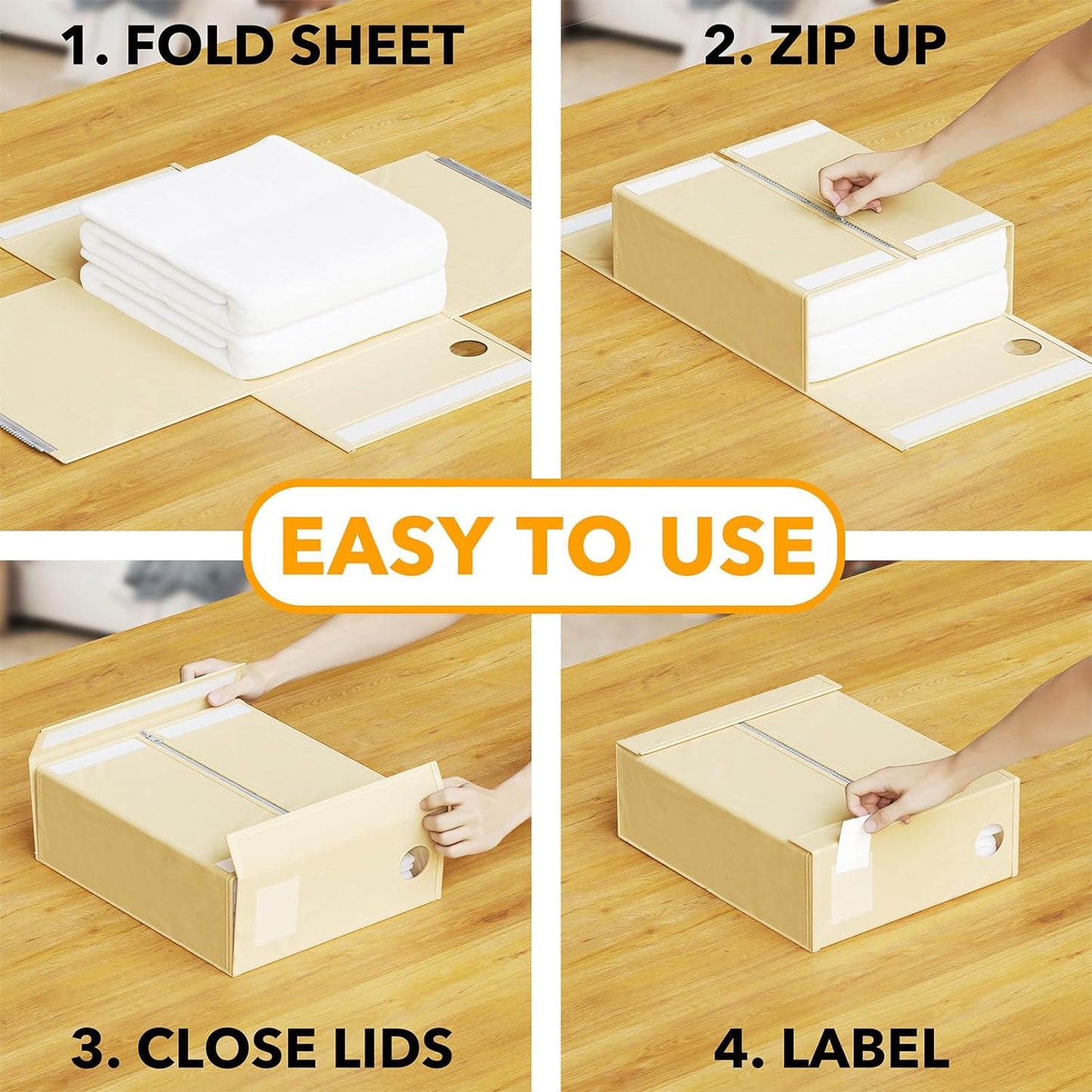 1. FOLD SHEET

2. ZIP UP

EASY TO USE

3. CLOSE LIDS

4. LABEL