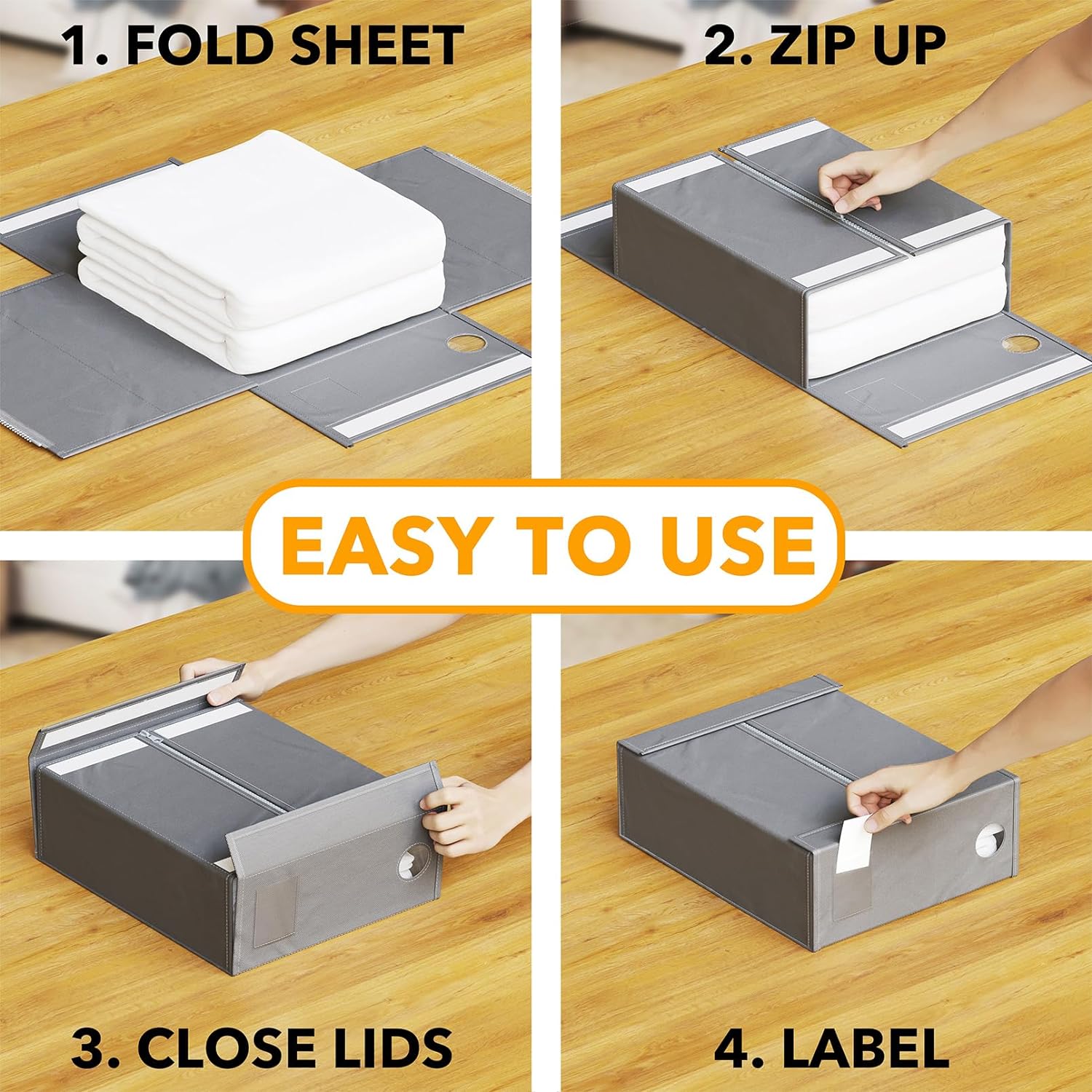 1. FOLD SHEET

2. ZIP UP

EASY TO USE

3. CLOSE LIDS

4. LABEL