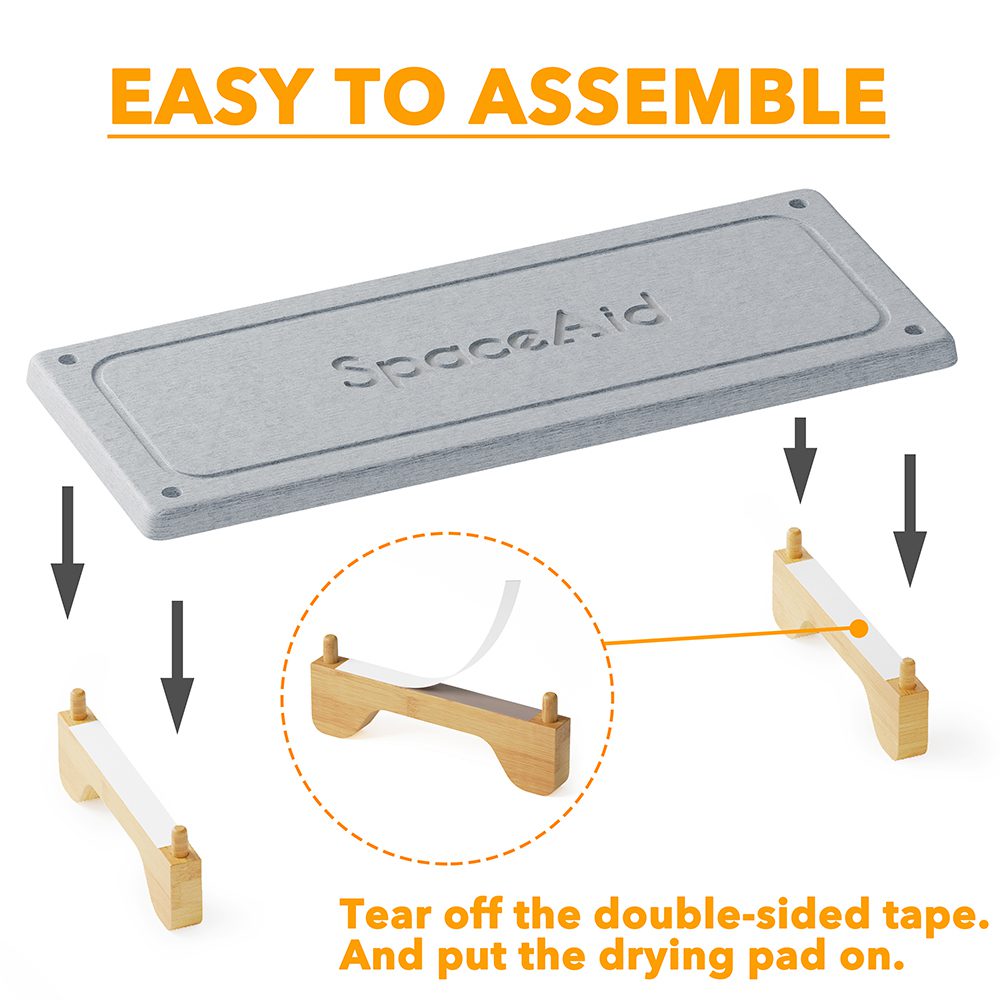 EASY TO ASSEMBLE

SpaceAid

Tear off the double-sided tape.
And put the drying pad on.