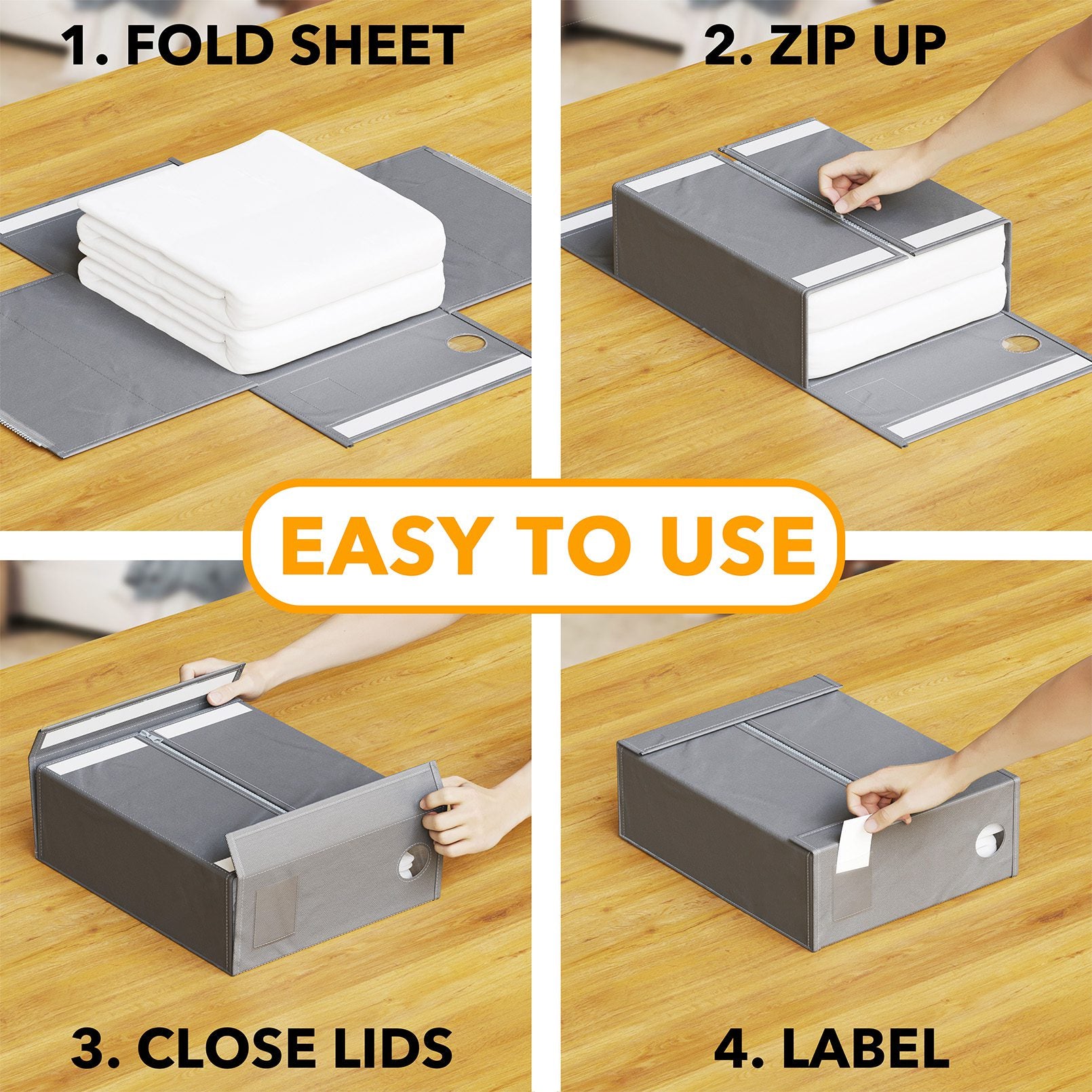 1. FOLD SHEET

2. ZIP UP

EASY TO USE

3. CLOSE LIDS

4. LABEL